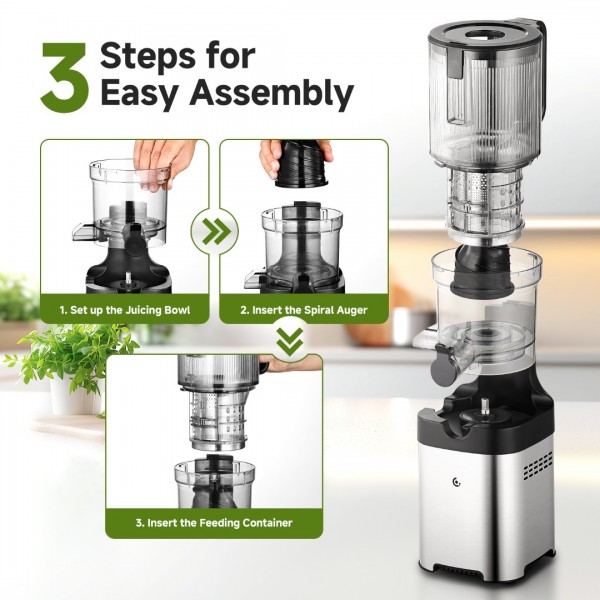 3 Steps for Easy Assembly

1. Set up the Juicing Bowl

2. Insert the Spiral Auger

3. Insert the Feeding Container